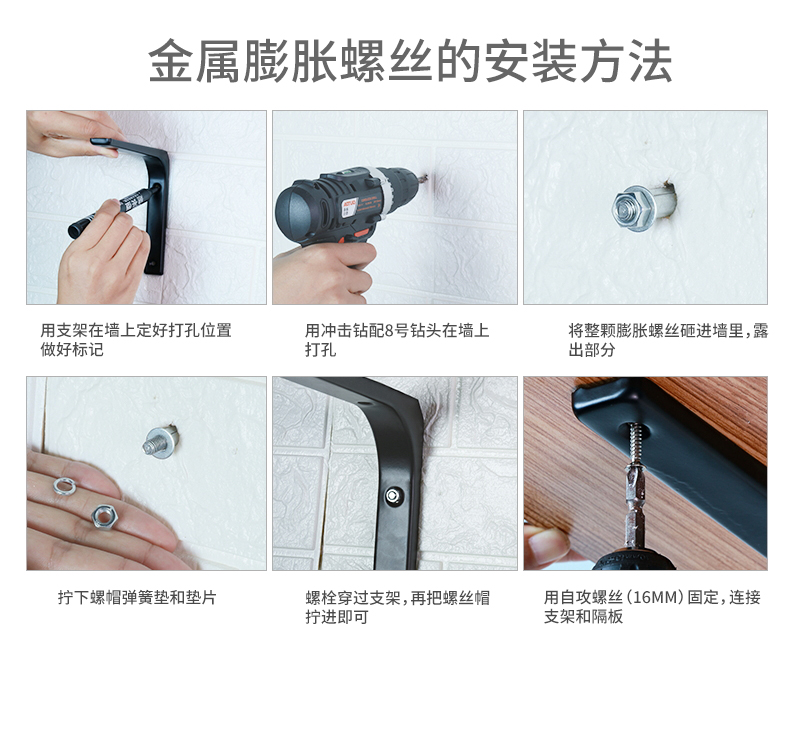 金属膨胀螺丝的安装方法

用支架在墙上定好打孔位置做好标记

用冲击钻配8号钻头在墙上打孔

将整颗膨胀螺丝砸进墙里，露出部分

拧下螺帽弹簧垫和垫片

螺栓穿过支架，再把螺丝帽拧进即可

用自攻螺丝（16MM）固定，连接支架和隔板